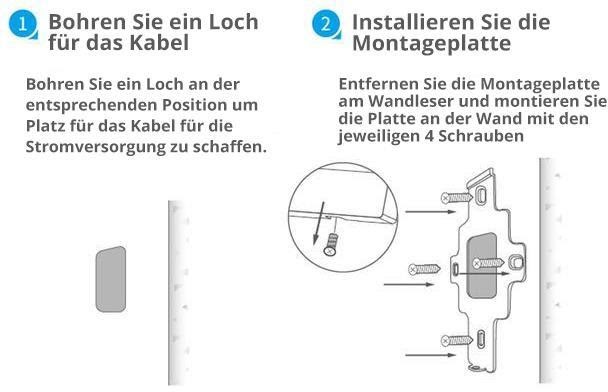 1 Bohren Sie ein Loch für das Kabel

Bohren Sie ein Loch an der entsprechenden Position um Platz für das Kabel für die Stromversorgung zu schaffen.

2 Installieren Sie die Montageplatte

Entfernen Sie die Montageplatte am Wandleser und montieren Sie die Platte an der Wand mit den jeweiligen 4 Schrauben