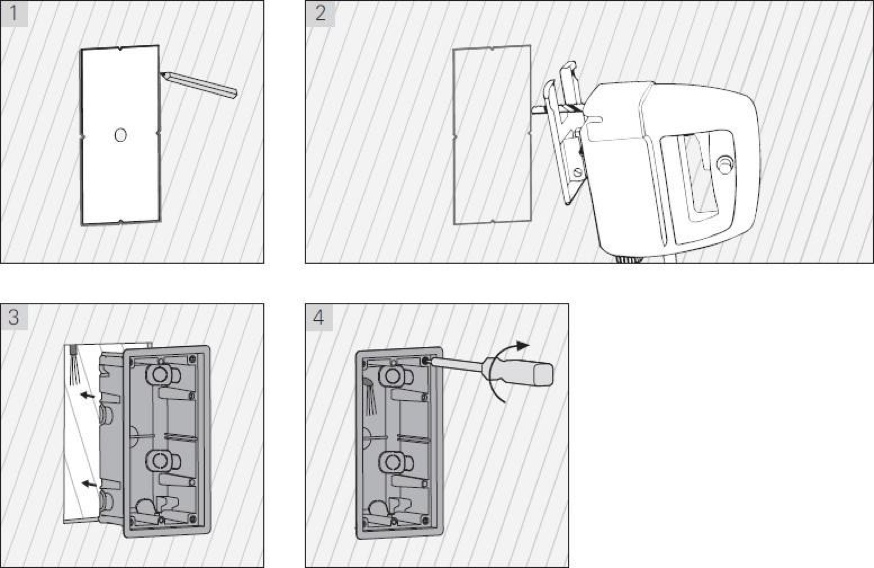 1

2

3

4