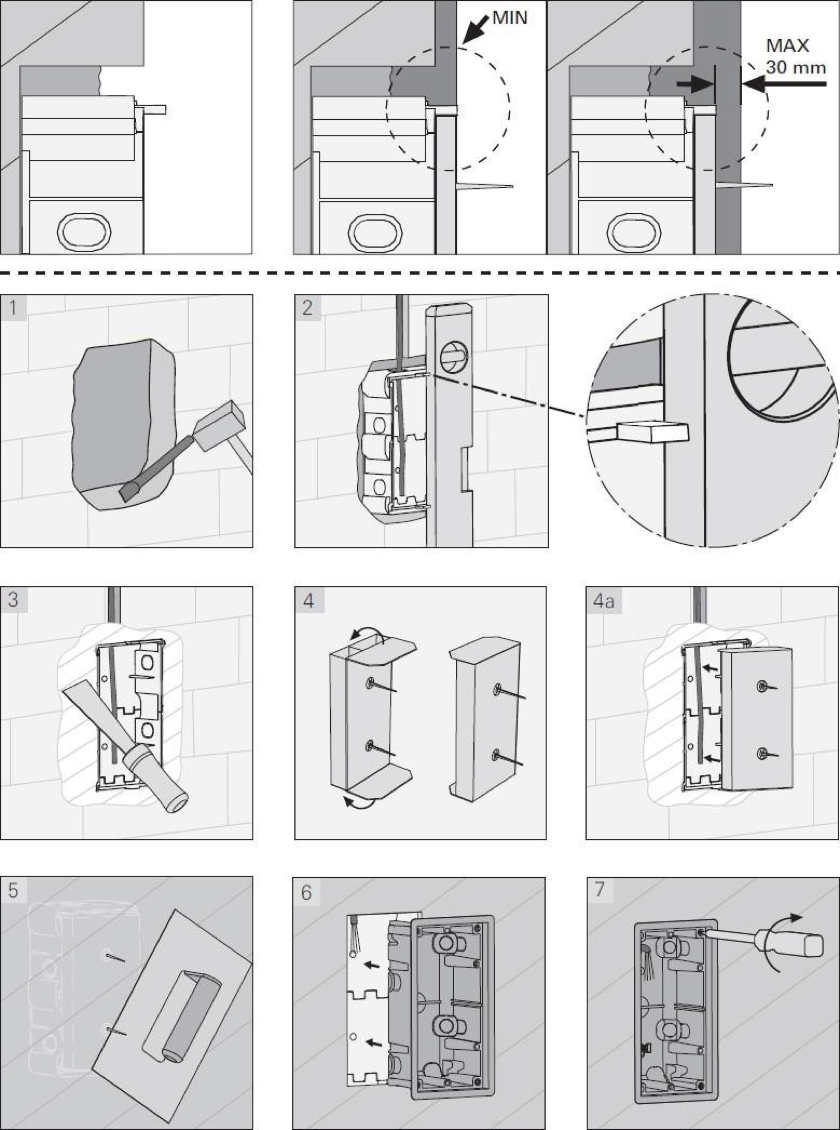 MIN

MAX
30 mm

1

2

3

4

4a

5

6

7