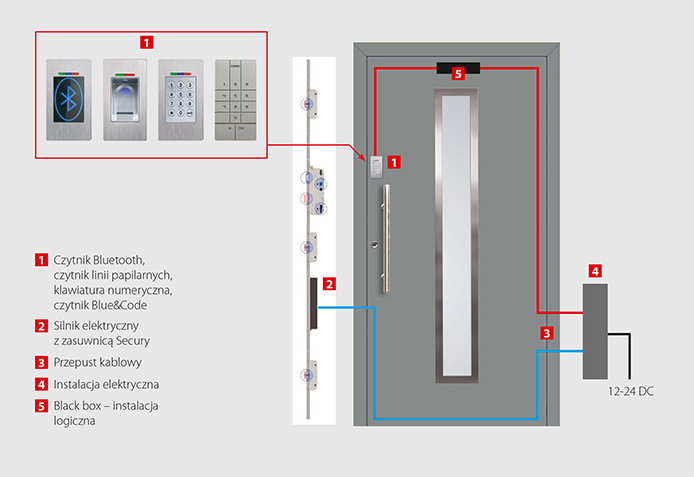 1

5

1

2

4

3

12-24 DC

1 Czytnik Bluetooth, czytnik linii papilarnych, klawiatura numeryczna, czytnik Blue&Code

2 Silnik elektryczny z zasuwnicą Secury

3 Przepust kablowy

4 Instalacja elektryczna

5 Black box – instalacja logiczna